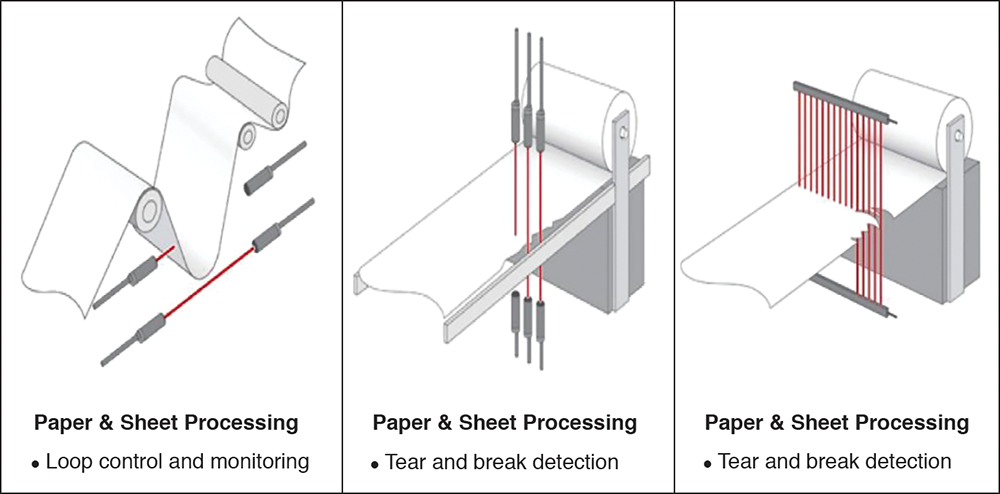 Paper & Sheet Processing
• Loop control and monitoring

Paper & Sheet Processing
• Tear and break detection

Paper & Sheet Processing
• Tear and break detection